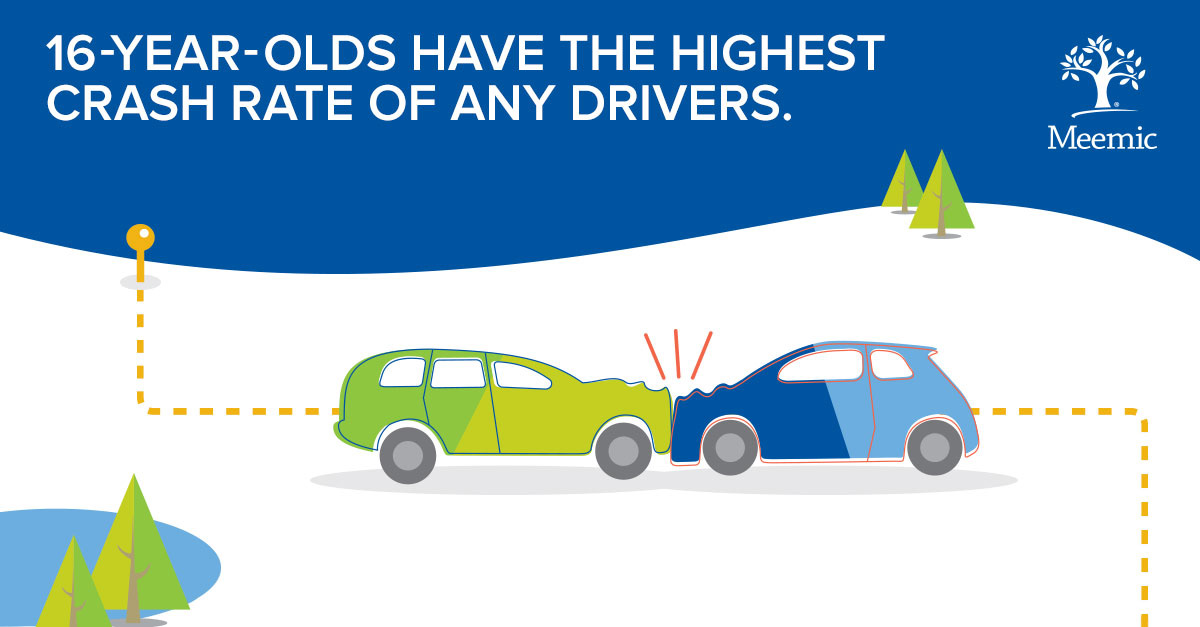 16-YEAR-OLDS HAVE THE HIGHEST CRASH RATE OF ANY DRIVERS.

Meemic